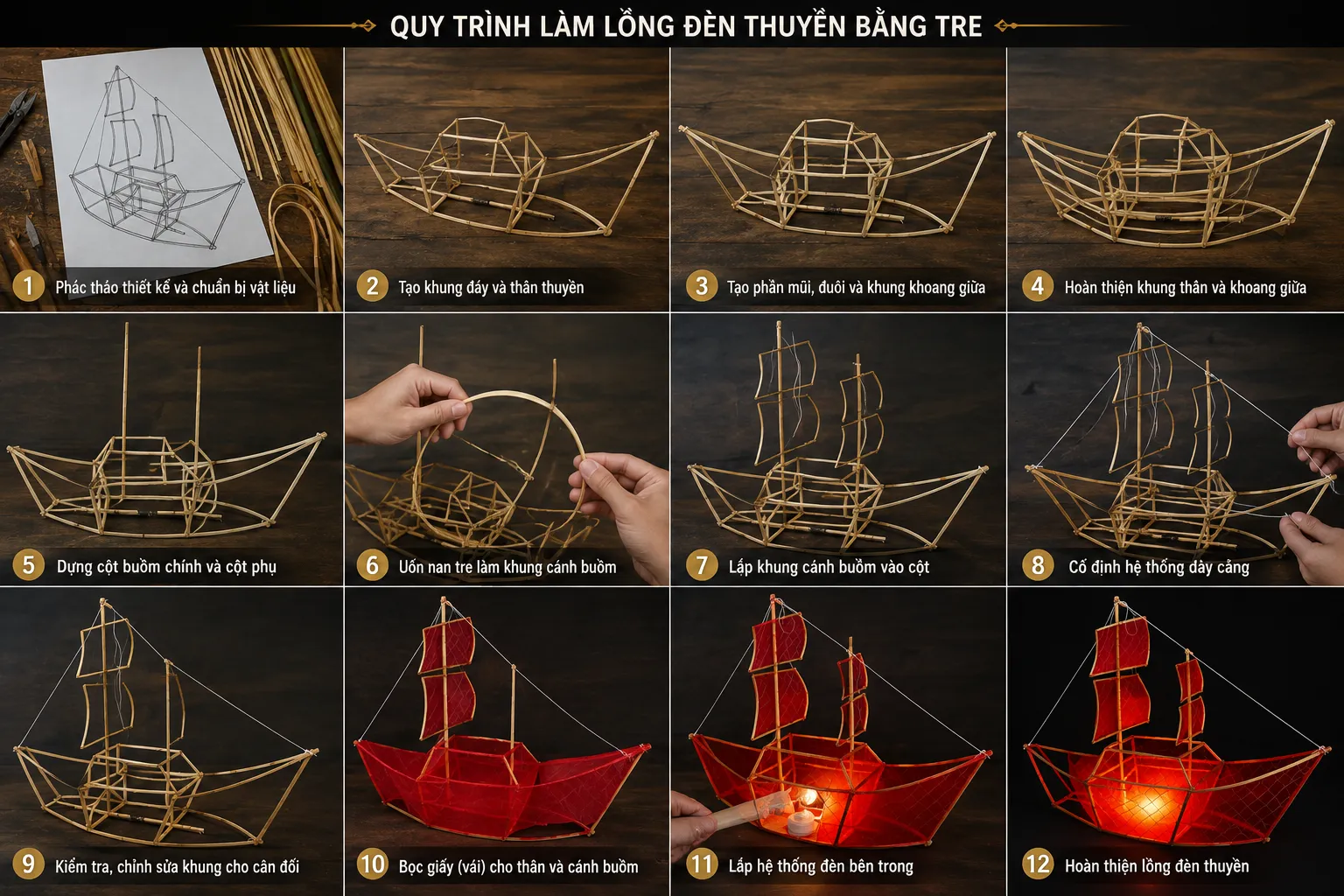 QUY TRÌNH LÀM LỒNG ĐÈN THUYỀN BẰNG TRE

1 Phác thảo thiết kế và chuẩn bị vật liệu

2 Tạo khung đáy và thân thuyền

3 Tạo phần mũi, đuôi và khung khoang giữa

4 Hoàn thiện khung thân và khoang giữa

5 Dựng cột buồm chính và cột phụ

6 Uốn nan tre làm khung cánh buồm

7 Lắp khung cánh buồm vào cột

8 Cố định hệ thống dây căng

9 Kiểm tra, chỉnh sửa khung cho cân đối

10 Bọc giấy (vải) cho thân và cánh buồm

11 Lắp hệ thống đèn bên trong

12 Hoàn thiện lồng đèn thuyền