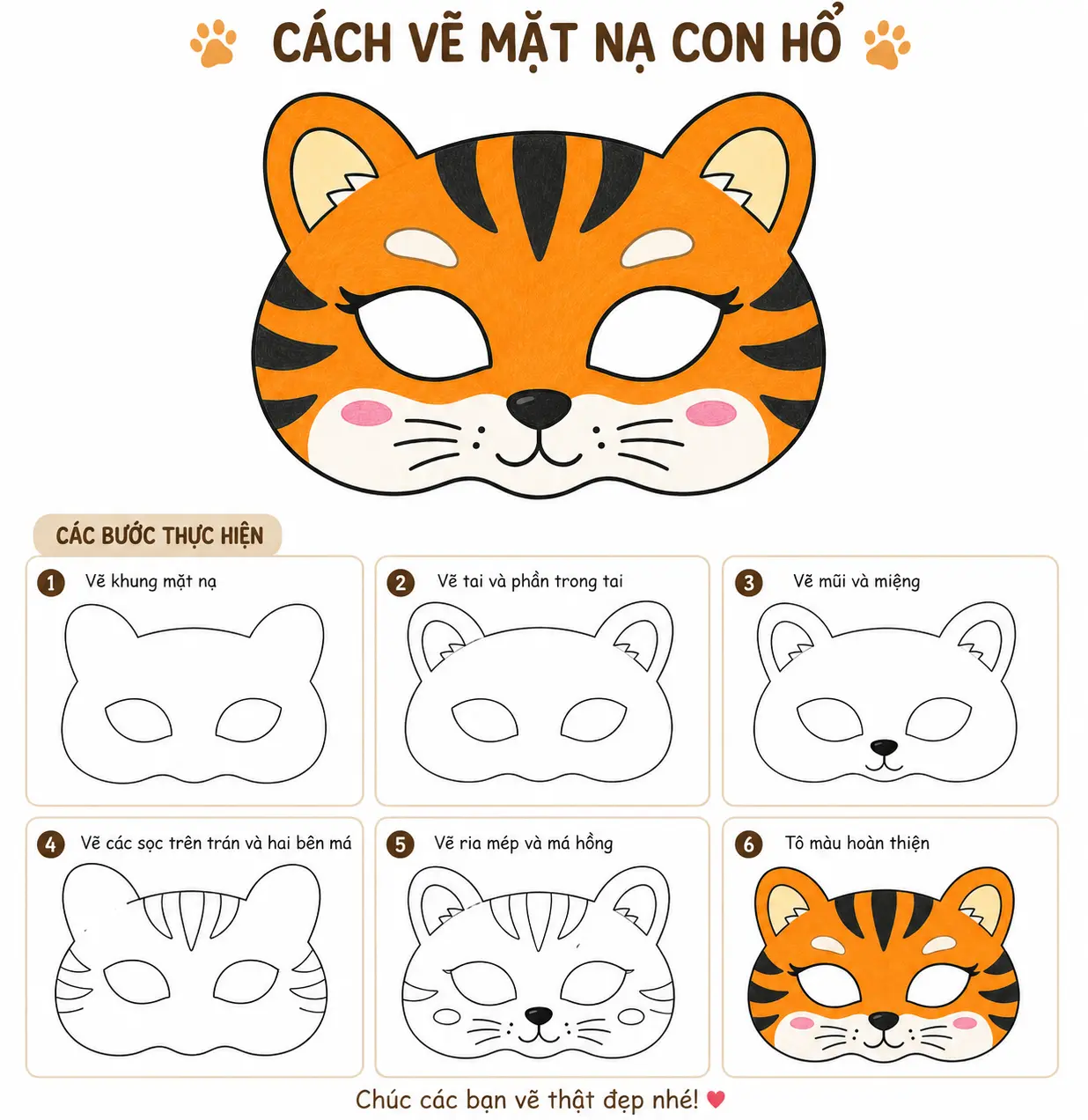 CÁCH VẼ MẶT NẠ CON HỔ

CÁC BƯỚC THỰC HIỆN

1 Vẽ khung mặt nạ

2 Vẽ tai và phần trong tai

3 Vẽ mũi và miệng

4 Vẽ các sọc trên trán và hai bên má

5 Vẽ ria mép và má hồng

6 Tô màu hoàn thiện

Chúc các bạn vẽ thật đẹp nhé!